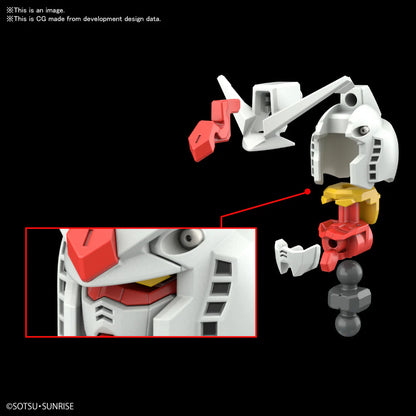 ※This is an image.
※This is CG made from development design data.

©SOTSU・SUNRISE